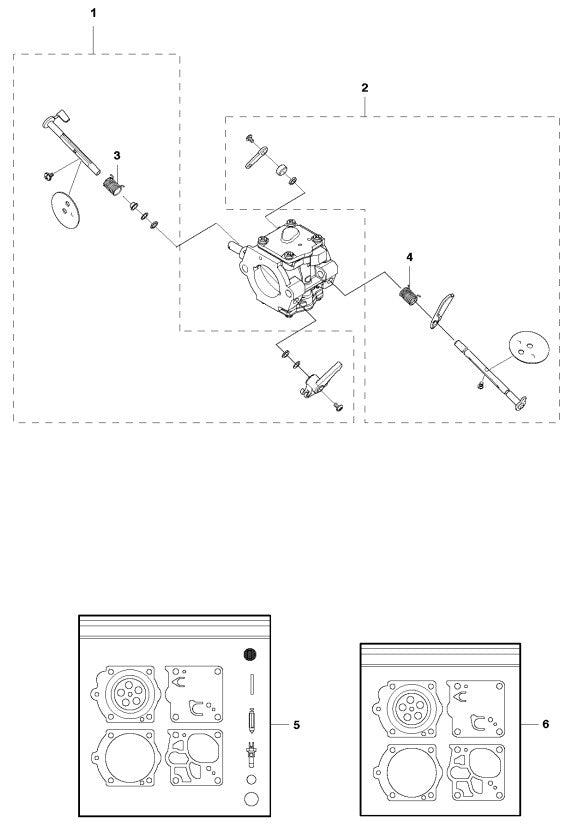 1
2
3
4
5
6