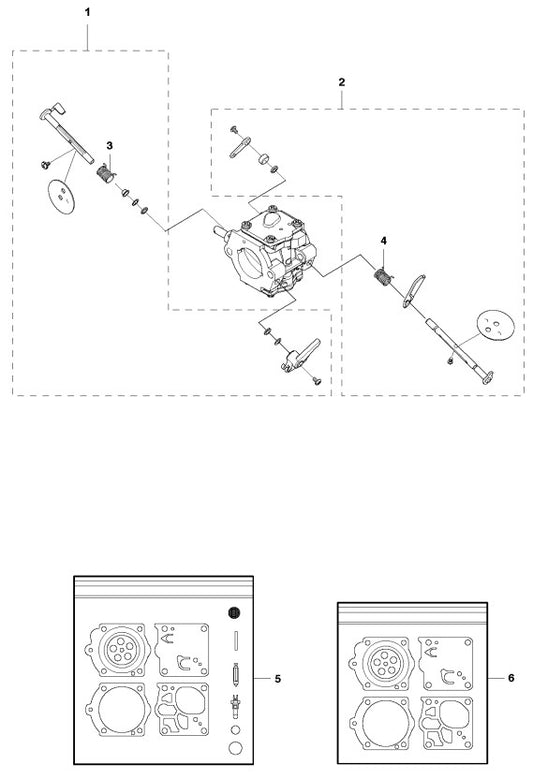 1
2
3
4
5
6