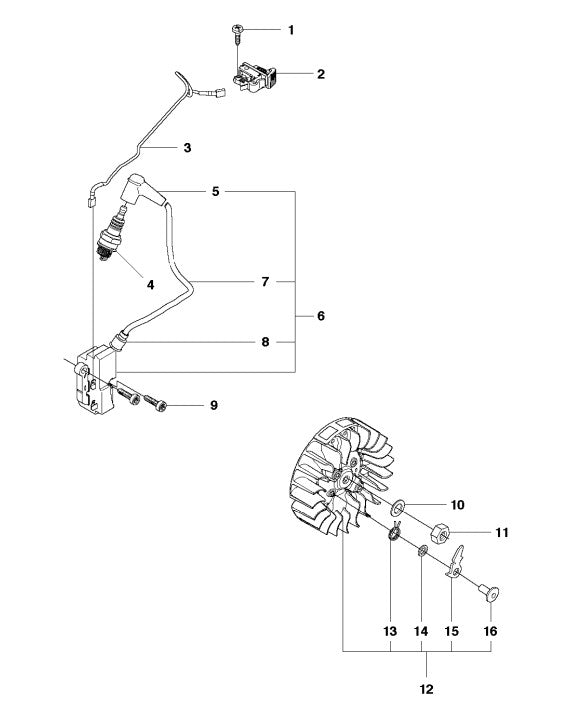 1
2
3
5
4
7
6
8
9
10
11
13
14
15
16
12