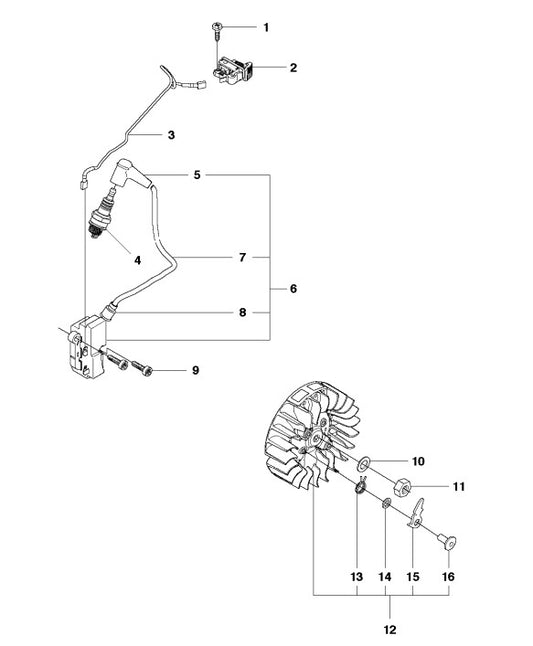 1
2
3
5
4
7
6
8
9
10
11
13
14
15
16
12