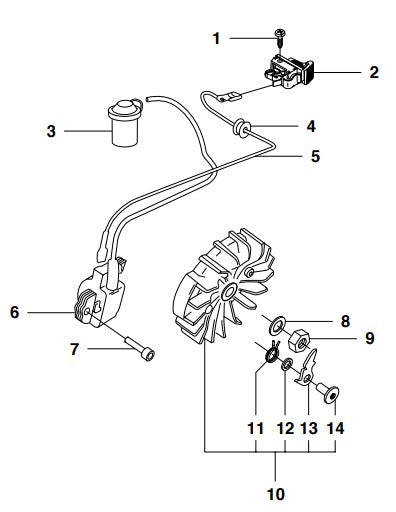 1
2
3
4
5
6
7
8
9
11
12
13
14
10