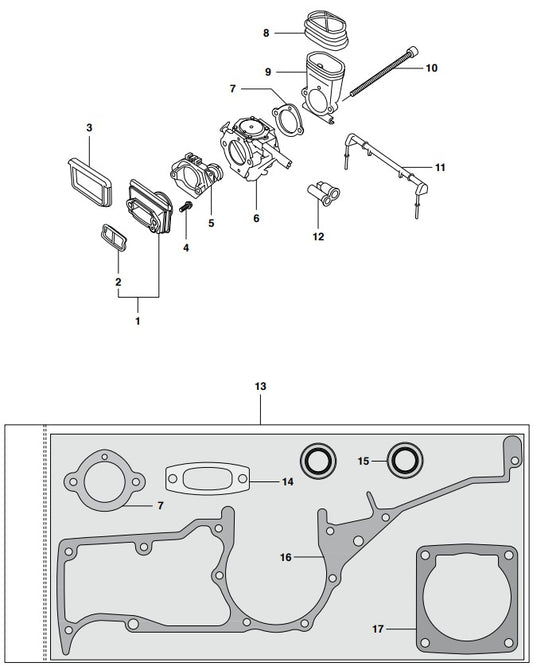 8
9
10
7
3
11
5
6
4
12
2
1
13
15
14
7
16
17