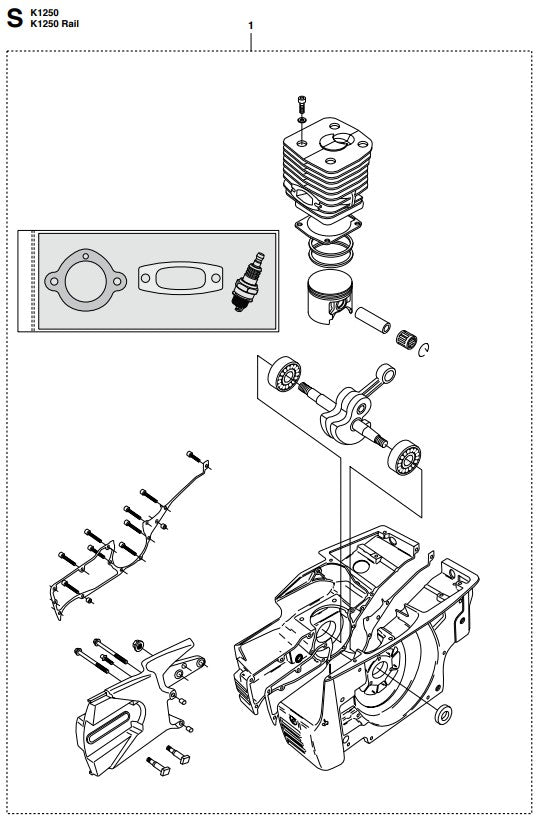 S K1250
K1250 Rail

1