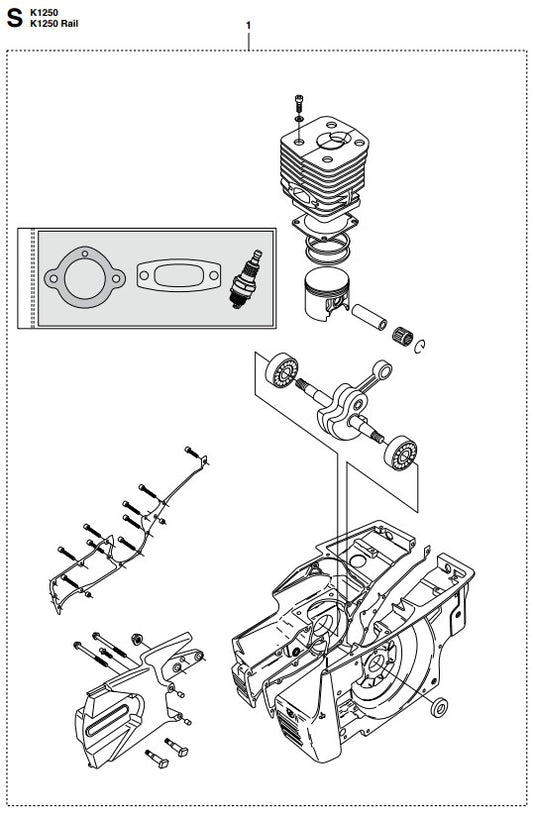 S K1250
K1250 Rail

1