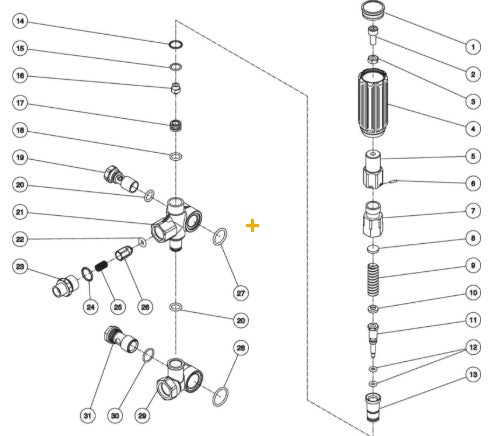 14
15
16
17
18
19
20
21
22
23
24
25
26
27
20
28
31
30
29
+
1
2
3
4
5
6
7
8
9
10
11
12
13