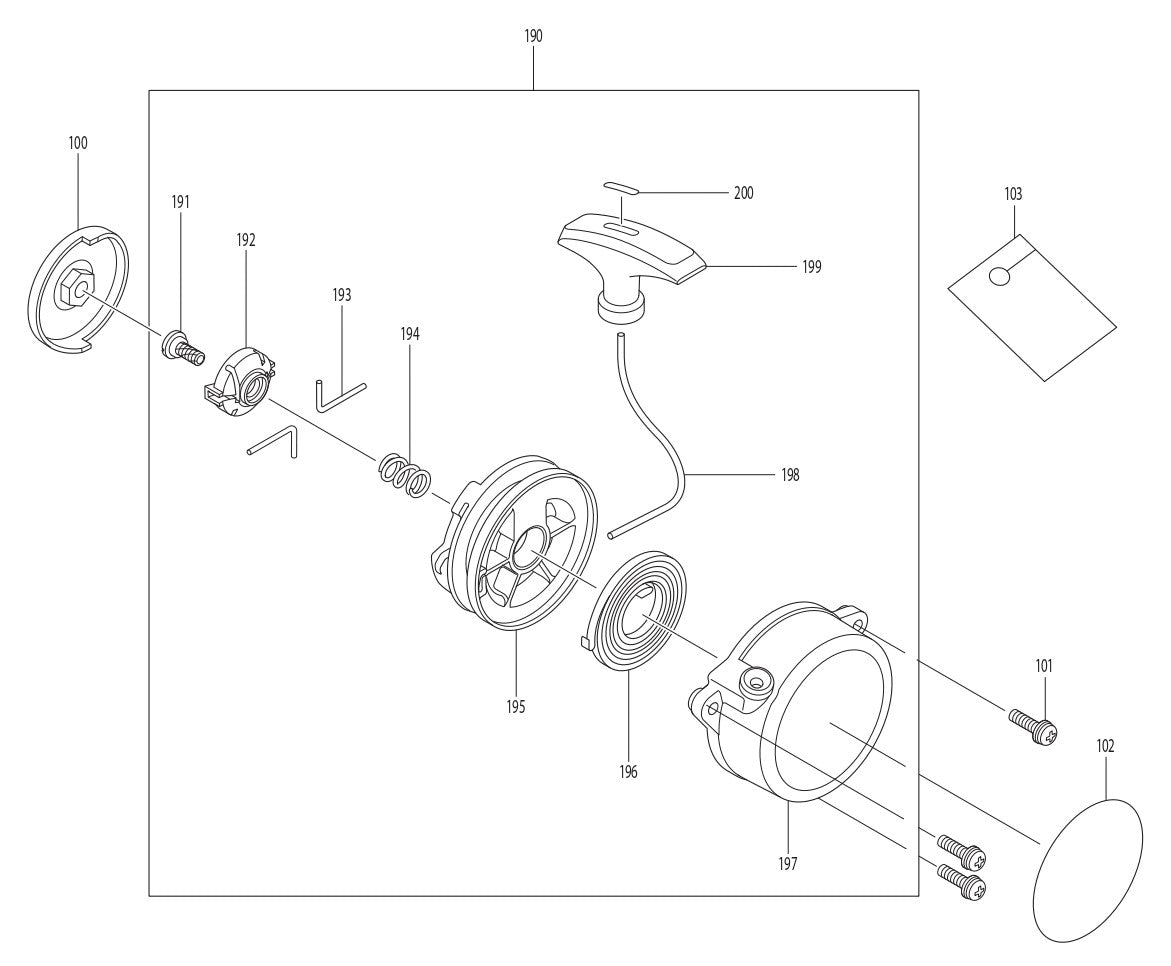 190

100

191

192

193

194

200

199

103

198

195

196

101

102

197