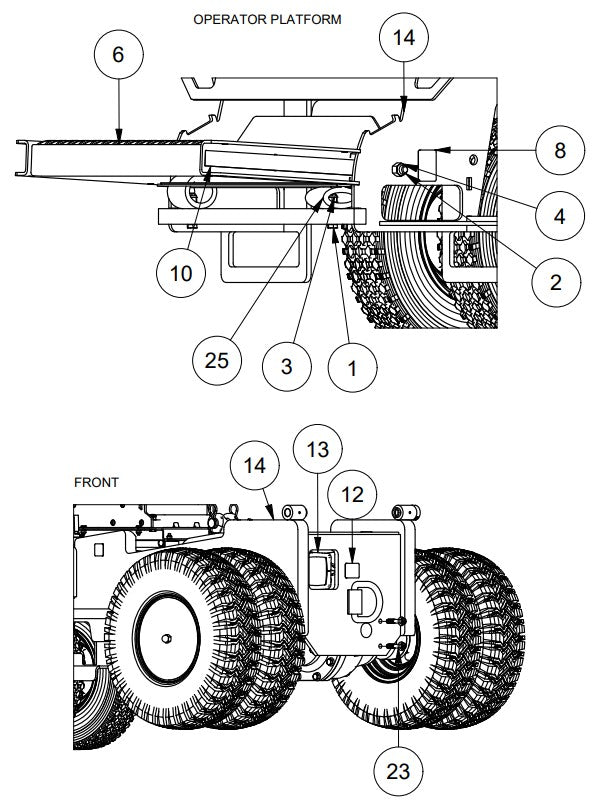 OPERATOR PLATFORM

6

14

8

4

2

10

25

3

1

FRONT

14

13

12

23