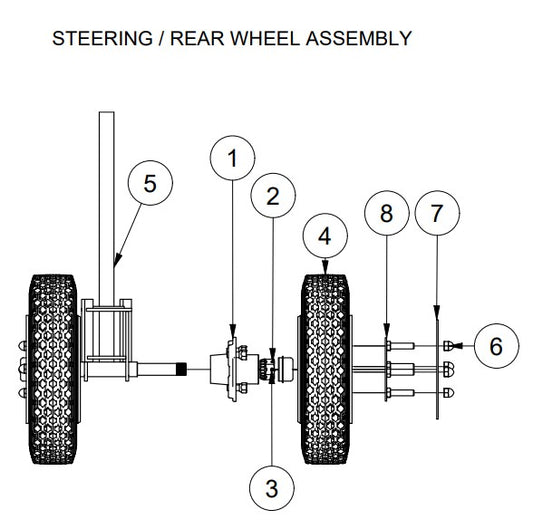 STEERING / REAR WHEEL ASSEMBLY

5
1
2
4
8
7
6
3