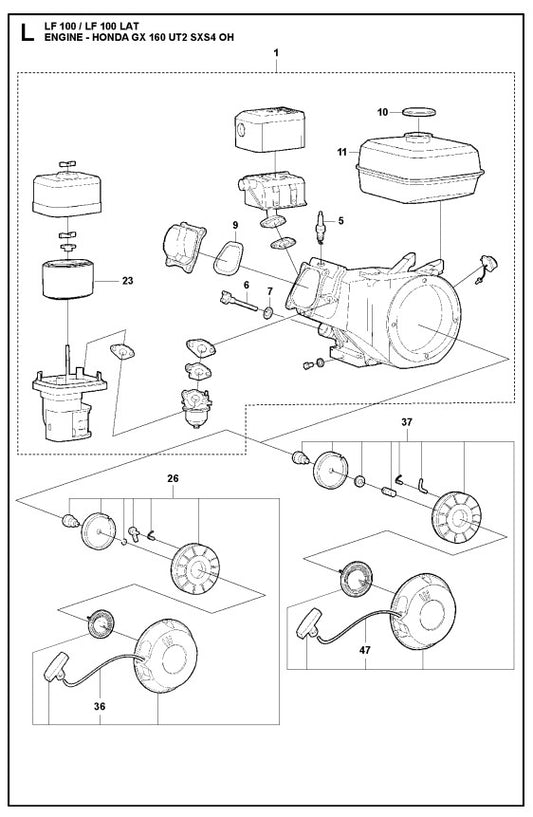 L LF 100 / LF 100 LAT
ENGINE - HONDA GX 160 UT2 SXS4 OH

1
10
11
5
9
23
6
7
37
26
47
36