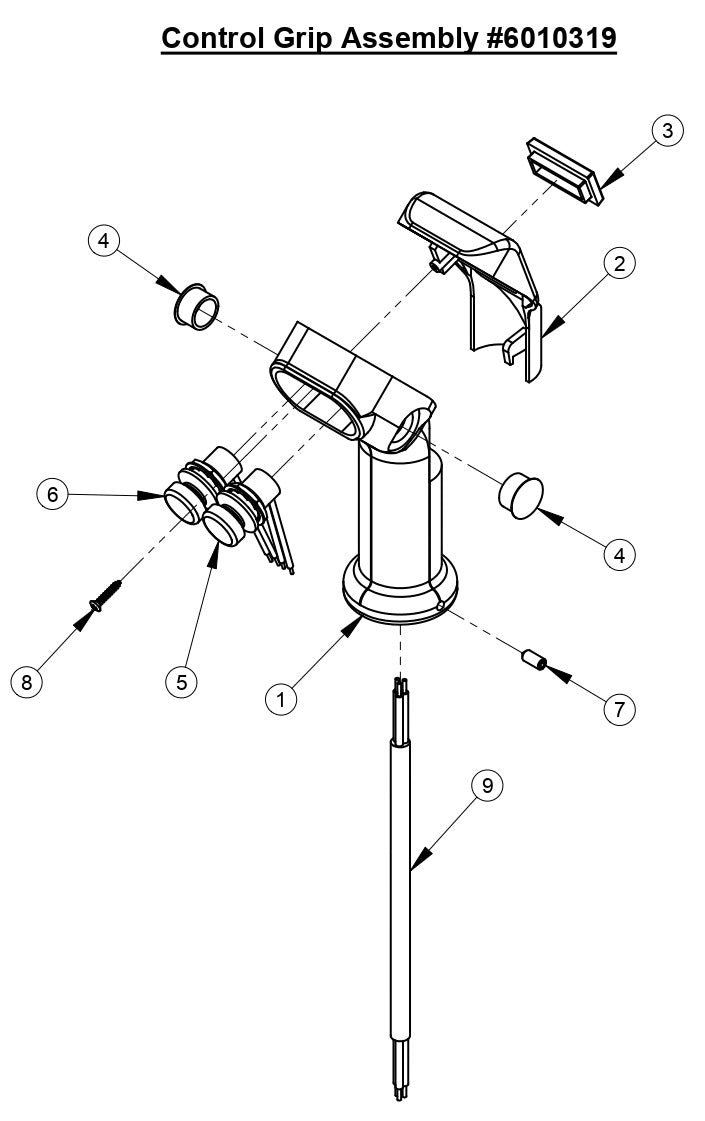 Control Grip Assembly #6010319

3

4

2

6

4

8

5

1

7

9