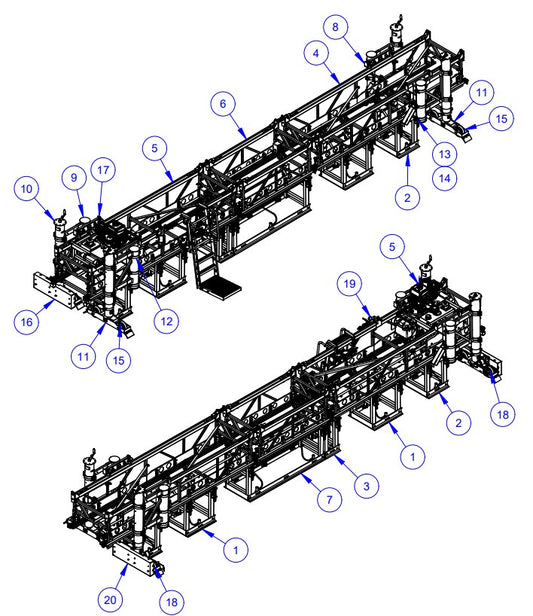 8
4
6
11
15
5
13
14
2
10
9
17
16
12
11
15
5
19
18
2
1
3
7
1
20
18