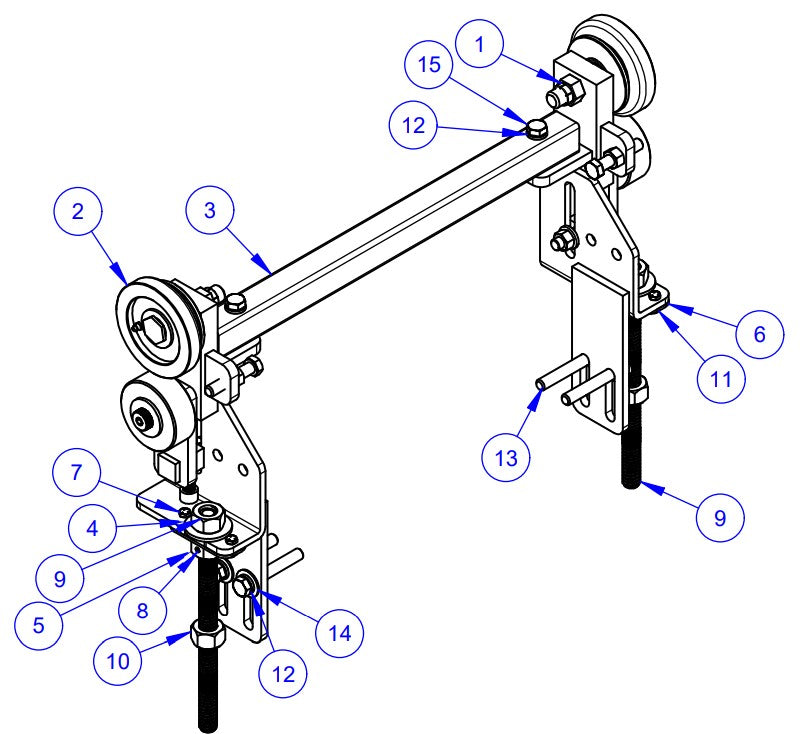 1
15
12
2
3
6
11
13
9
7
4
9
5
8
14
10
12