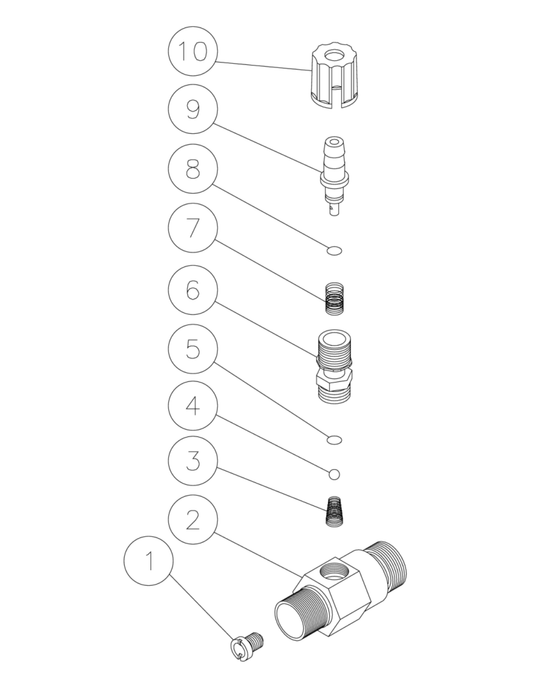 10
9
8
7
6
5
4
3
2
1