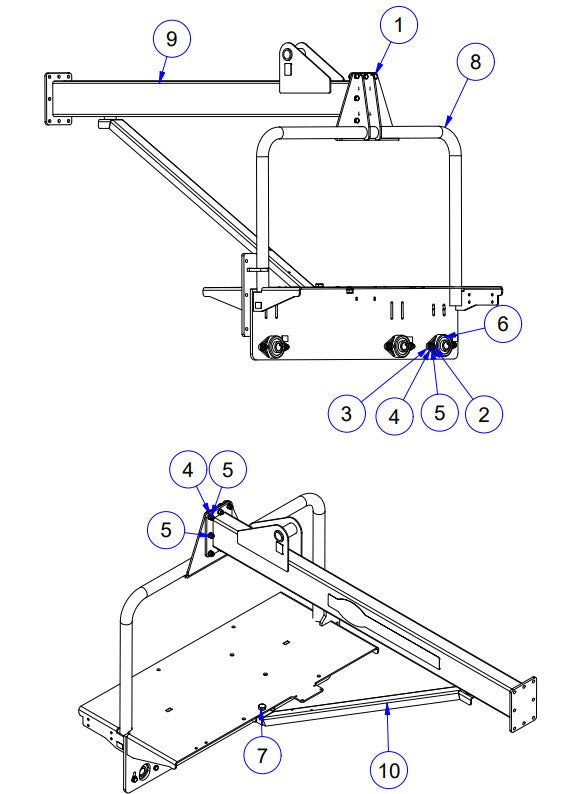 9
1
8
6
3
4
5
2
4
5
5
7
10