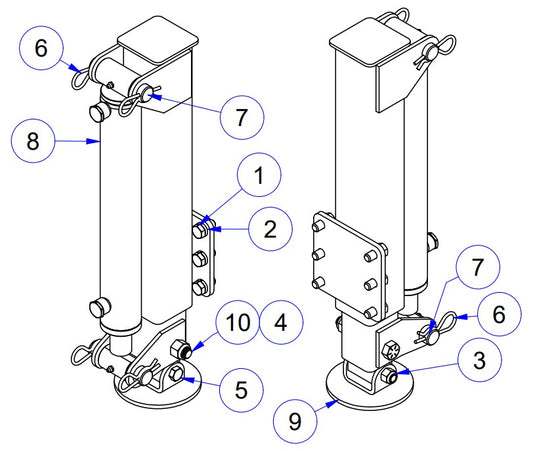 6
7
8
1
2
10
4
5
7
6
3
9