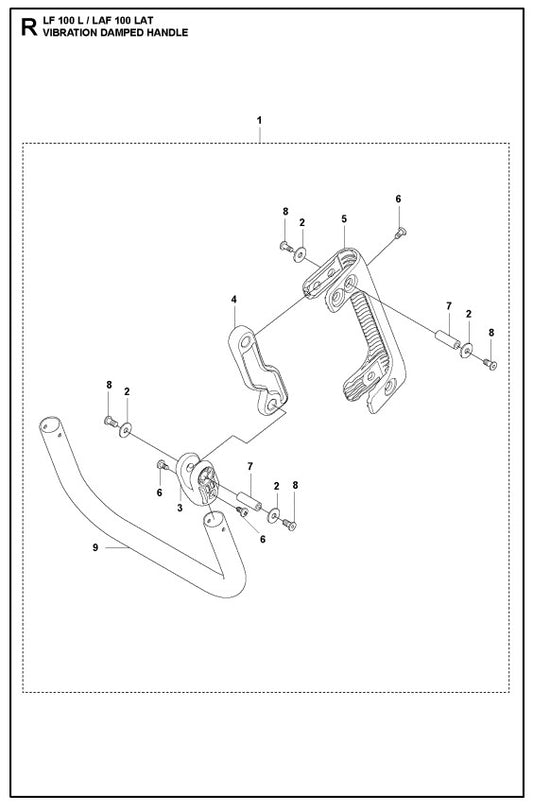 R LF 100 L / LAF 100 LAT
VIBRATION DAMPED HANDLE

1

8 2 5 6

4

7 2 8

8 2

6 3 7 2 8

6

9