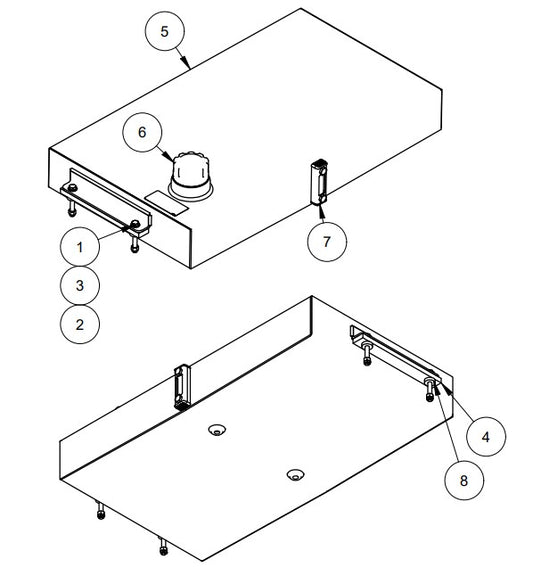 5
6
7
1
3
2
4
8