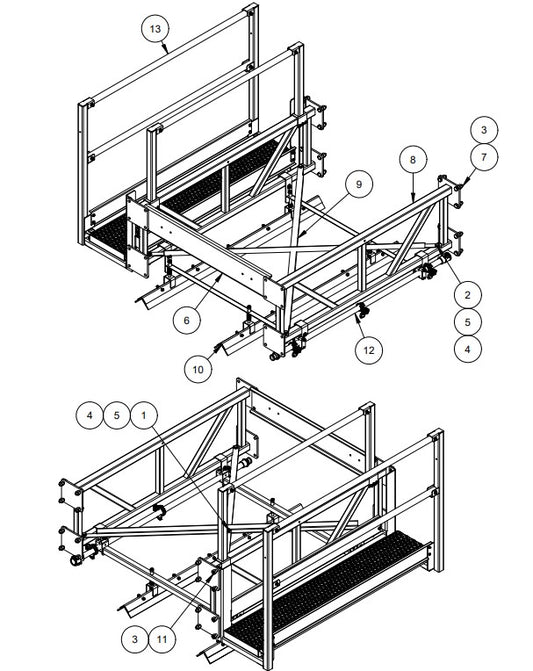 13

3

7

8

9

2

5

4

6

12

10

4 5 1

3 11