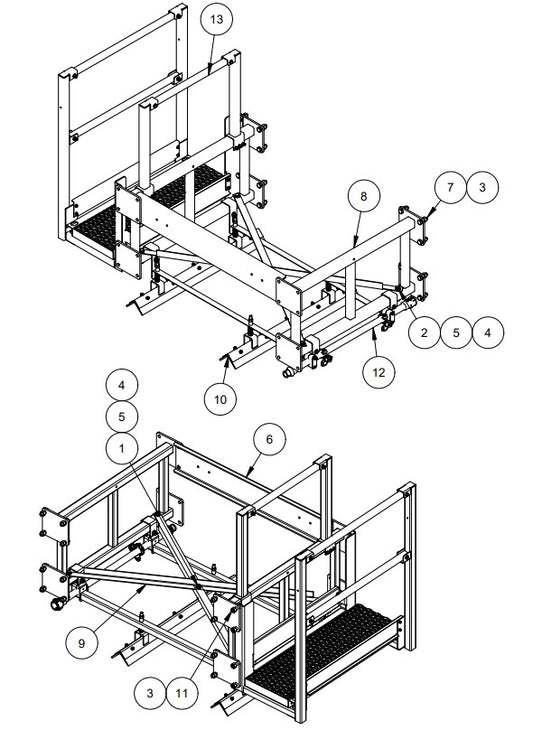 13
8
7
3
2
5
4
12
10
4
5
1
6
9
3
11