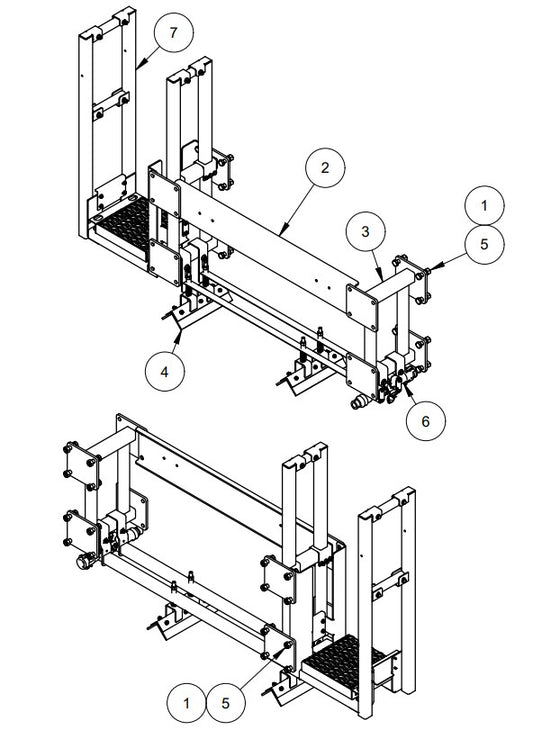 7
2
1
3
5
4
6
1
5