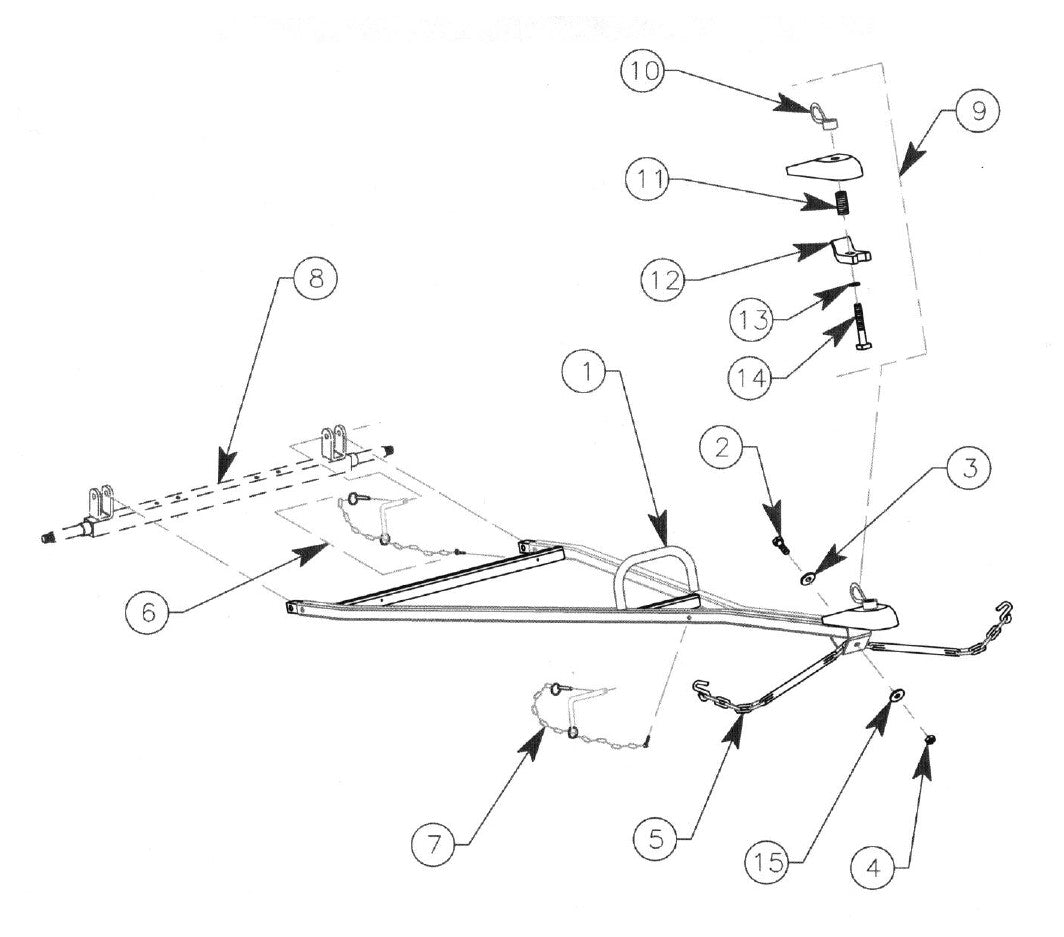 10
9
11
12
13
14
8
1
2
3
6
7
5
15
4