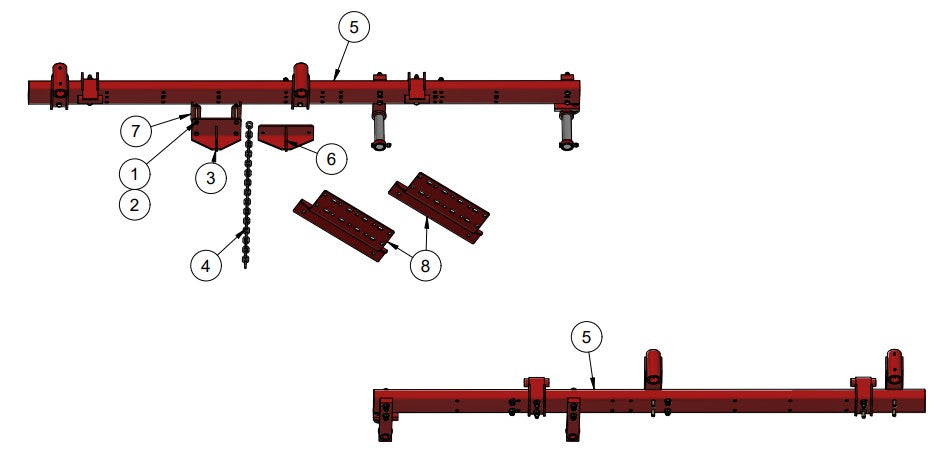 5
7
1
2
3
6
4
8
5