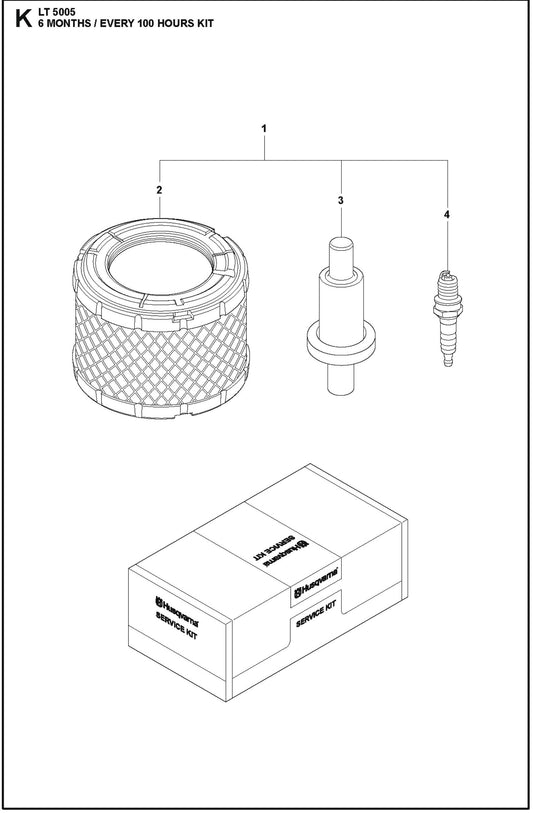 K LT 5005
6 MONTHS / EVERY 100 HOURS KIT

1
2
3
4

Husqvarna
SERVICE KIT

Husqvarna
SERVICE KIT

Husqvarna
SERVICE KIT