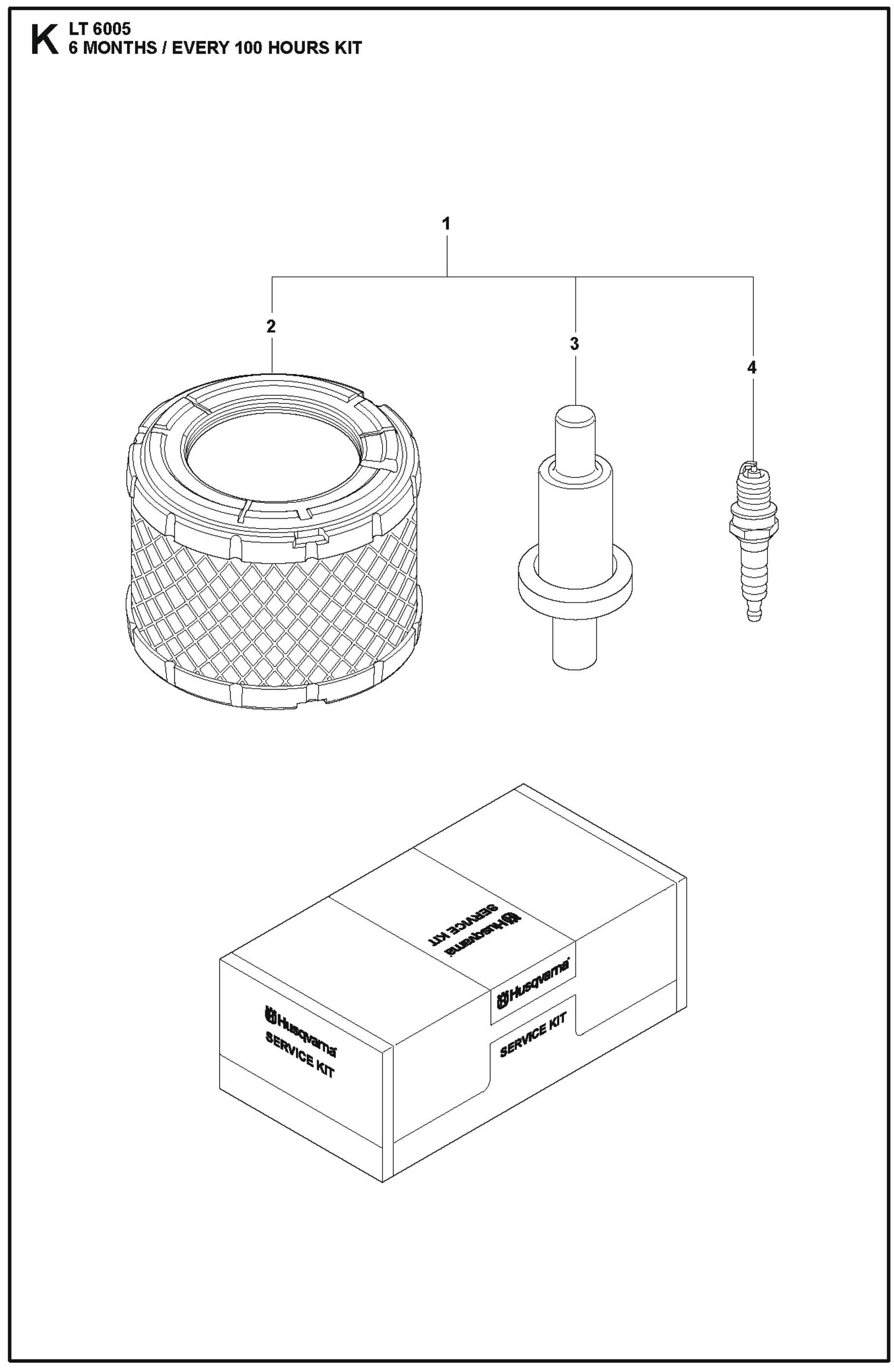 K LT 6005
6 MONTHS / EVERY 100 HOURS KIT

1

2

3

4

Husqvarna
SERVICE KIT

Husqvarna

SERVICE KIT

Husqvarna
SERVICE KIT