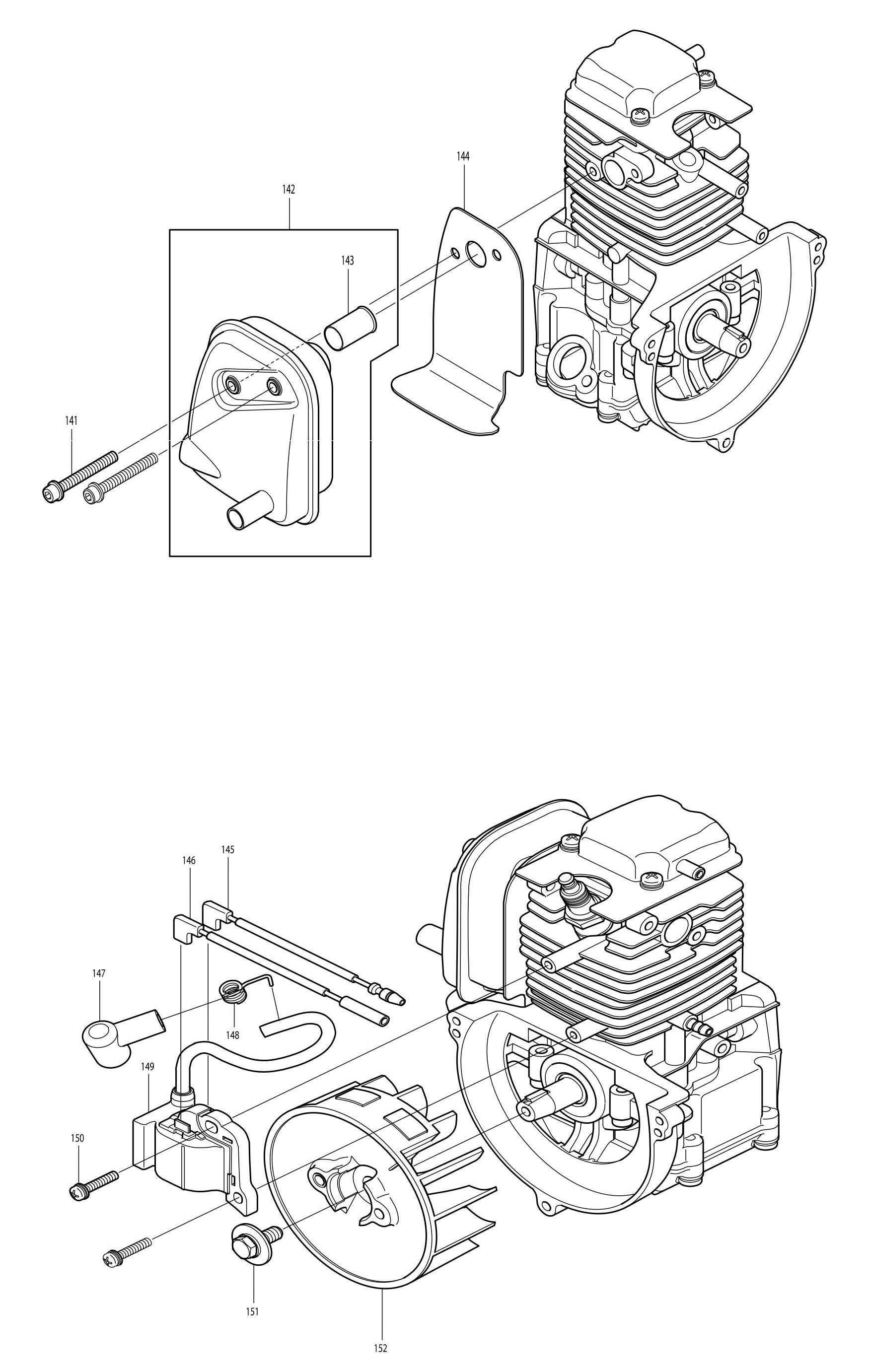 144
142
143
141
146
145
147
148
149
150
151
152