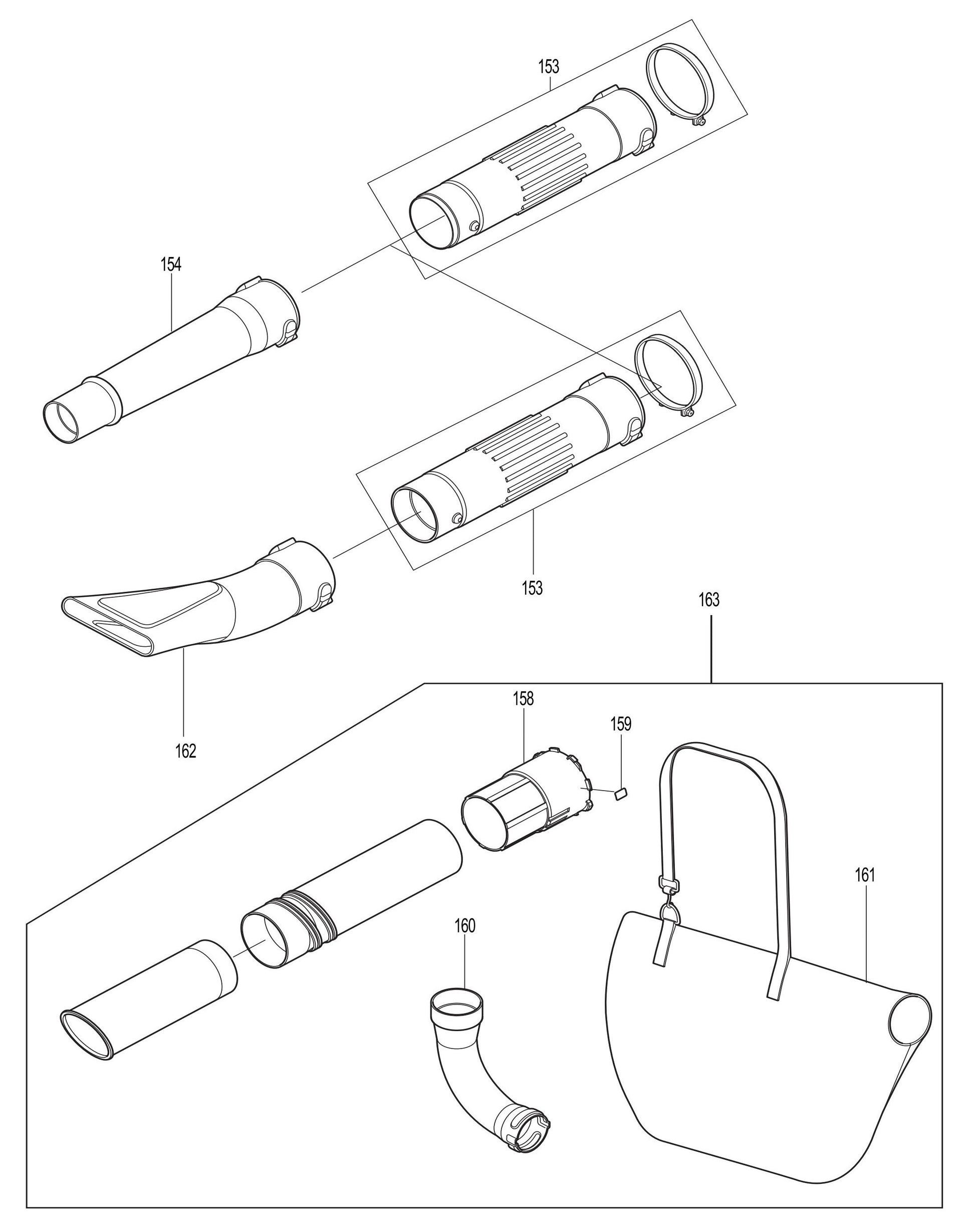 153

154

153

163

162

158

159

161

160