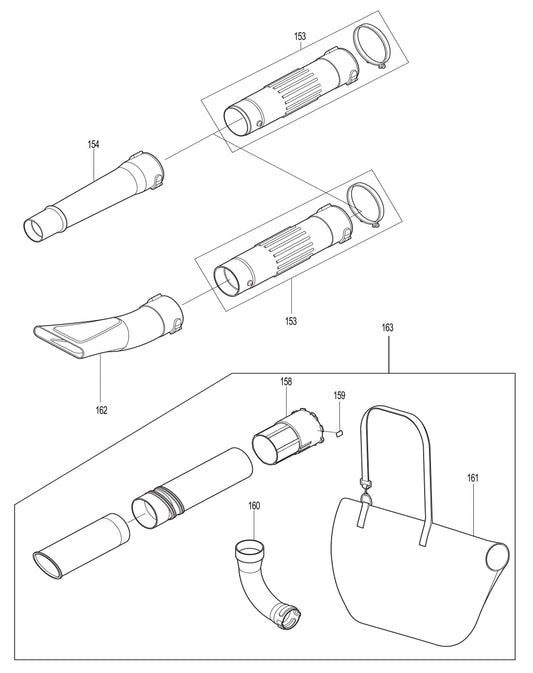 153
154
153
163
162
158
159
161
160