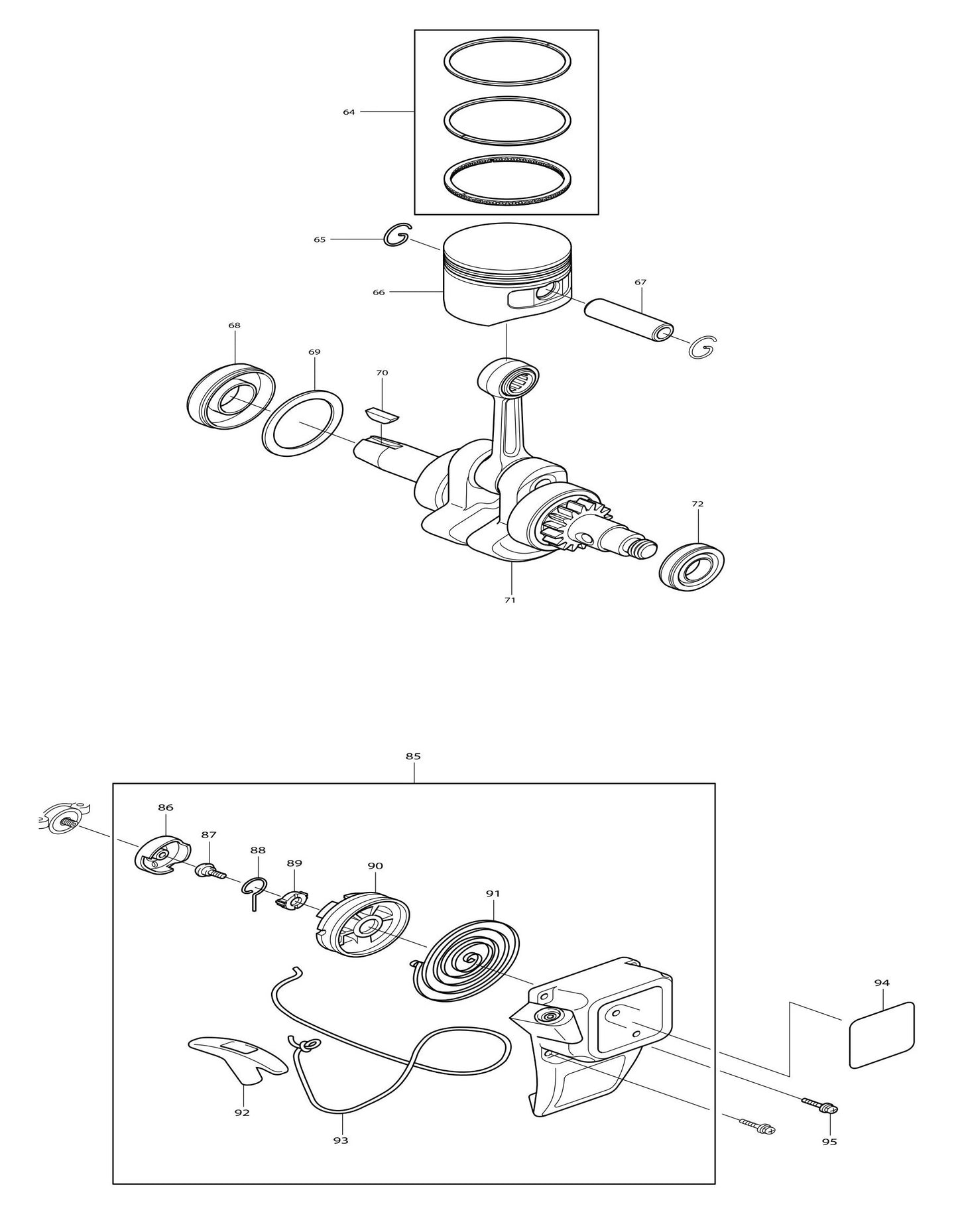 64

65

66

67

68

69

70

72

71

85

86

87

88

89

90

91

94

92

93

95