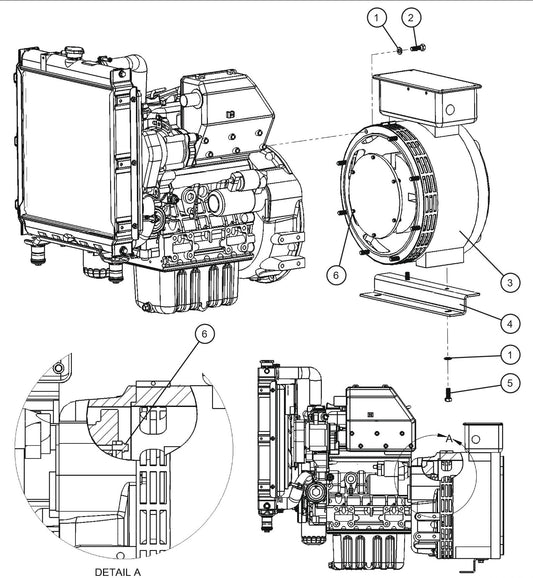 1
2
6
3
4
6
1
5
A
DETAIL A