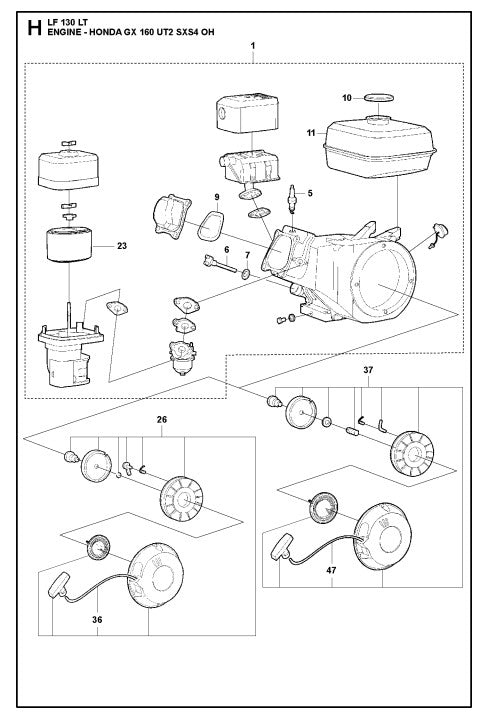 H LF 130 LT
ENGINE - HONDA GX 160 UT2 SXS4 OH

1
10
11
5
9
23
6
7
37
26
47
36