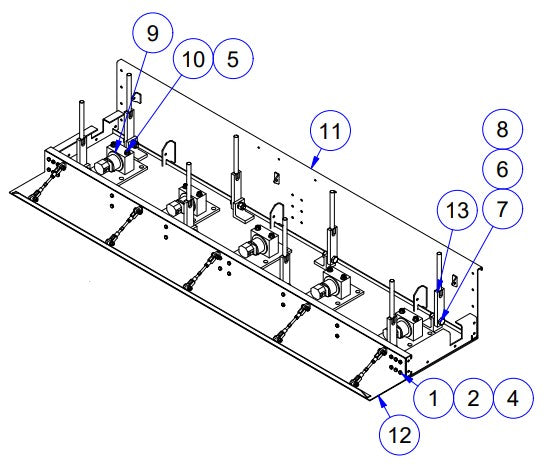 9
10
5
11
8
6
13
7
1
2
4
12