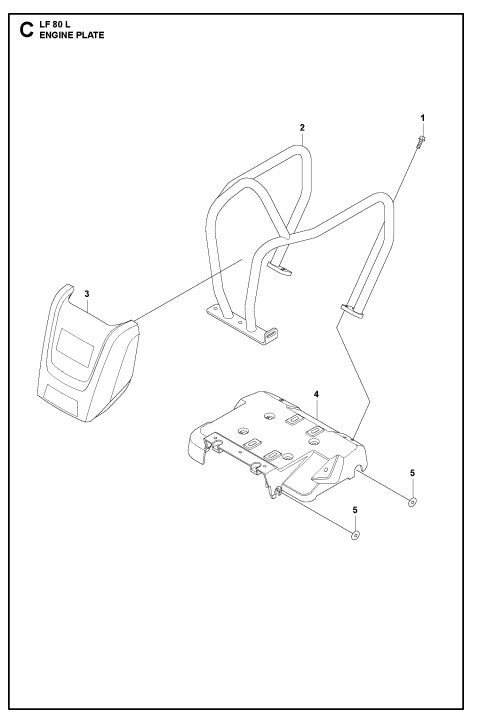 C LF 80 L
ENGINE PLATE

1
2
3
4
5
5