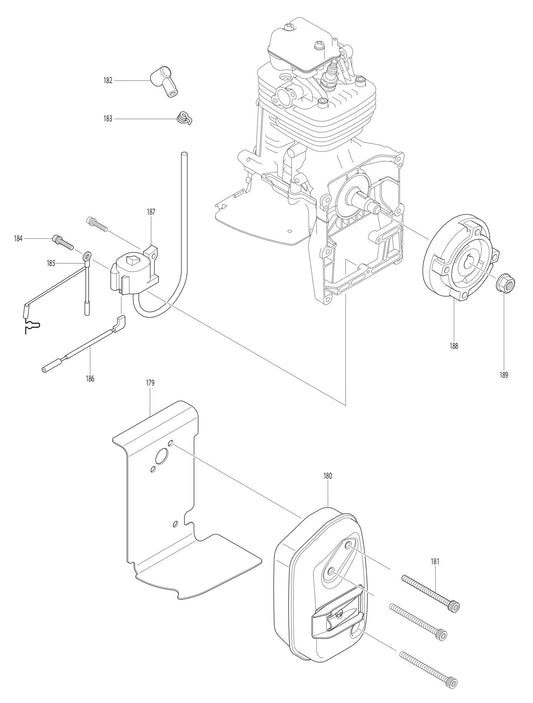 182
183
187
184
185
186
188
189
179
180
181