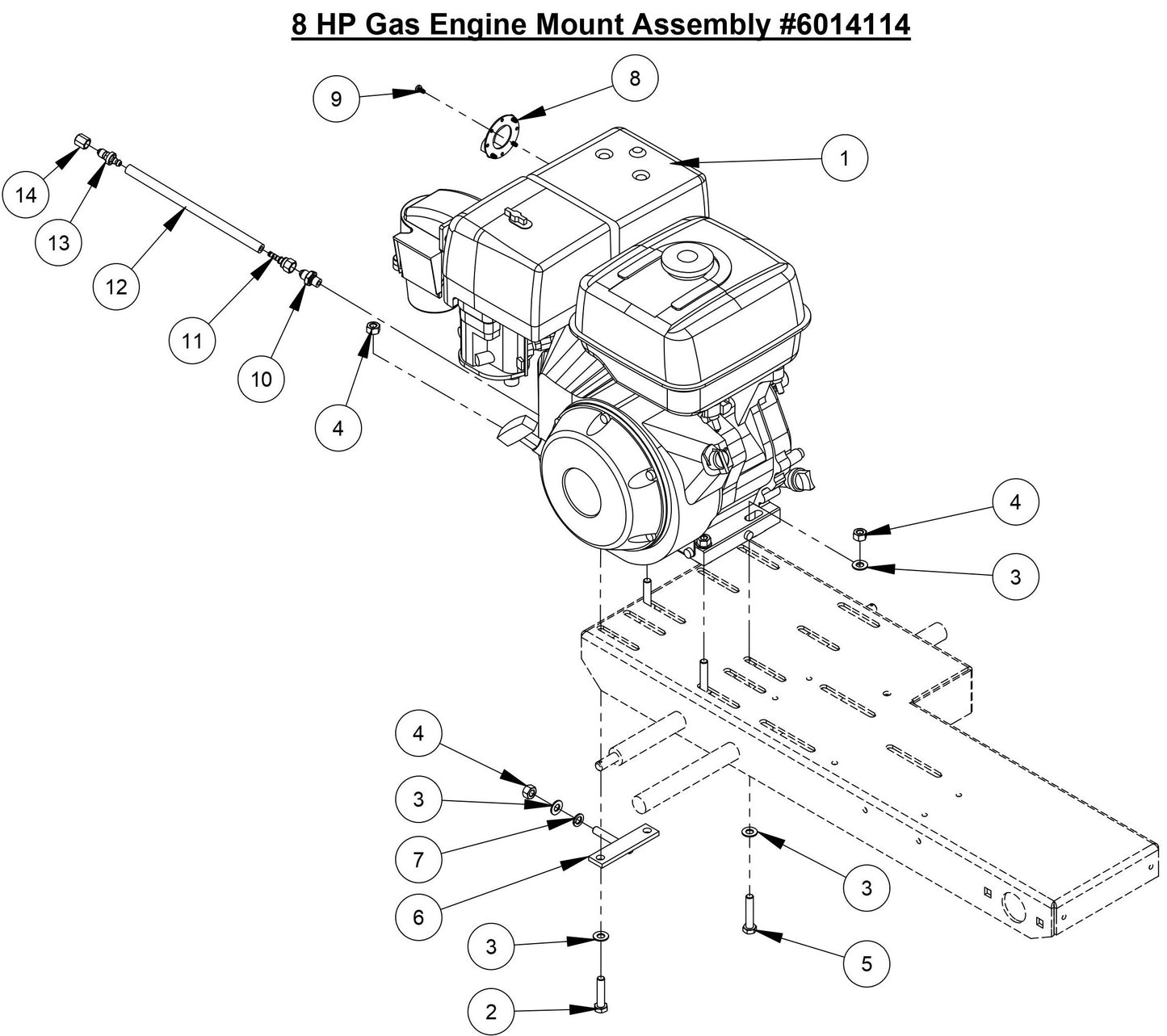 8 HP Gas Engine Mount Assembly #6014114

9
8
1
14
13
12
11
10
4
4
3
4
3
7
6
3
3
5
2