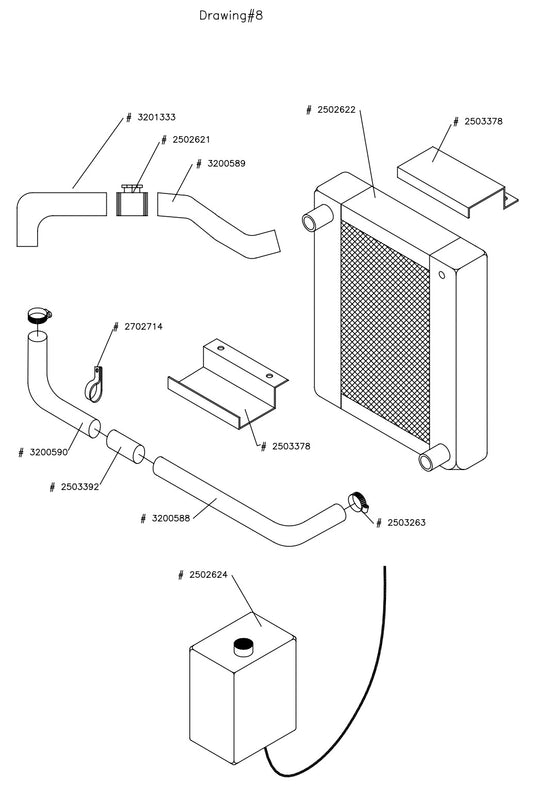 Drawing#8

# 3201333
# 2502621
# 3200589
# 2502622
# 2503378
# 2702714
# 2503378
# 3200590
# 2503392
# 3200588
# 2503263
# 2502624