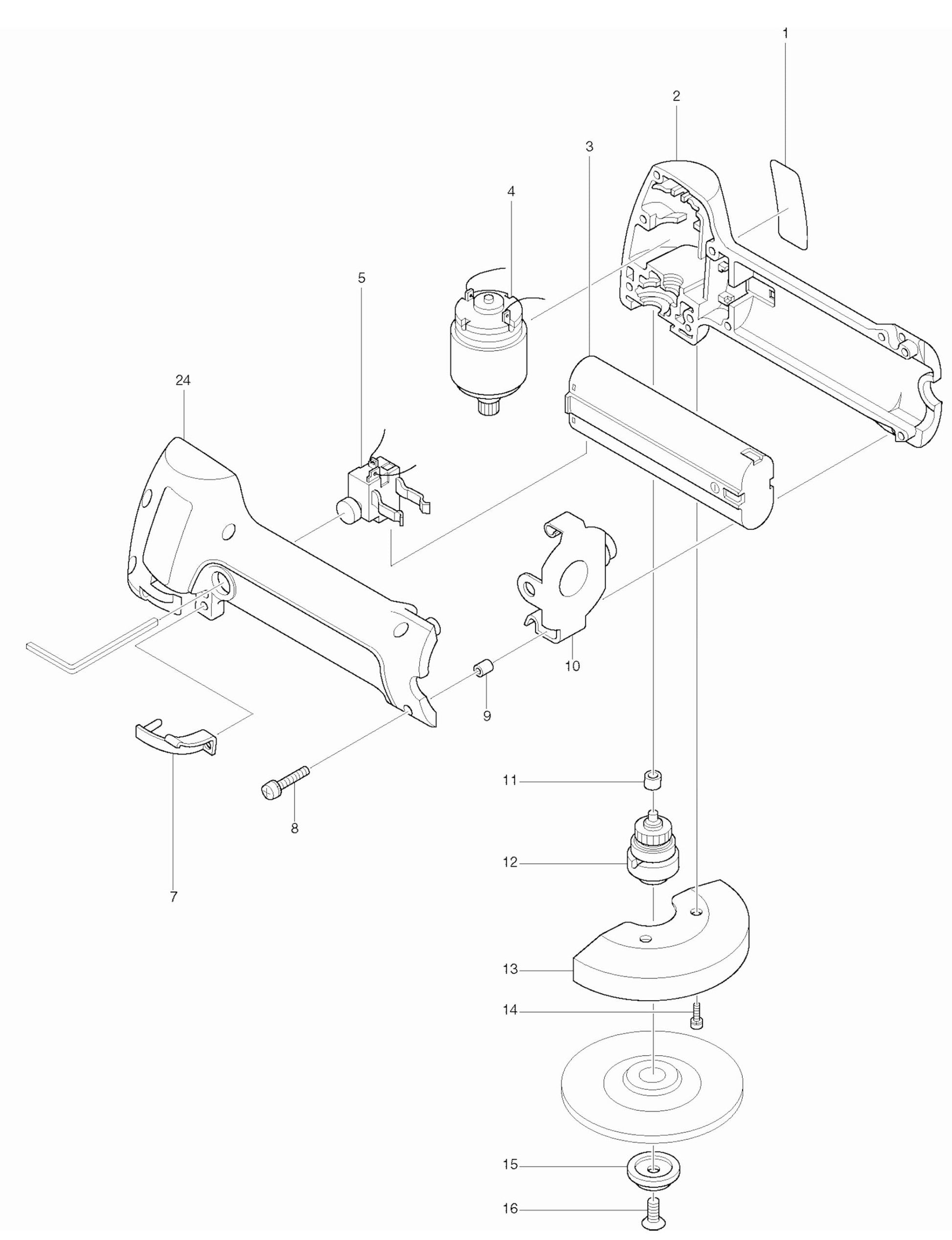 1
2
3
4
5
24
10
9
7
8
11
12
13
14
15
16