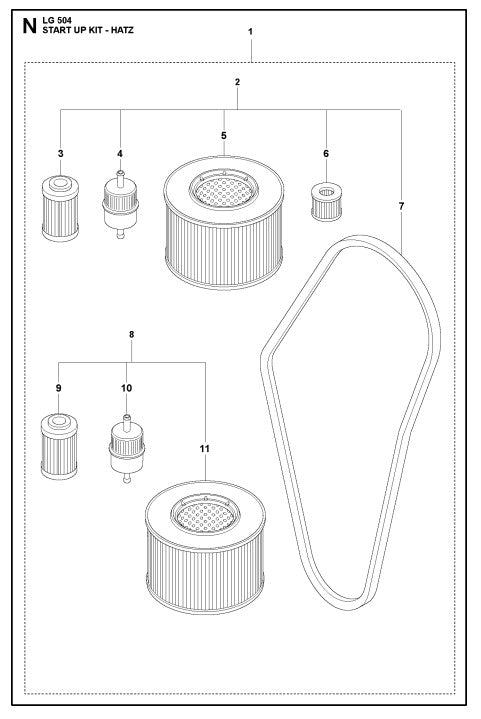 N LG 504
START UP KIT - HATZ

1

2

3

4

5

6

7

8

9

10

11