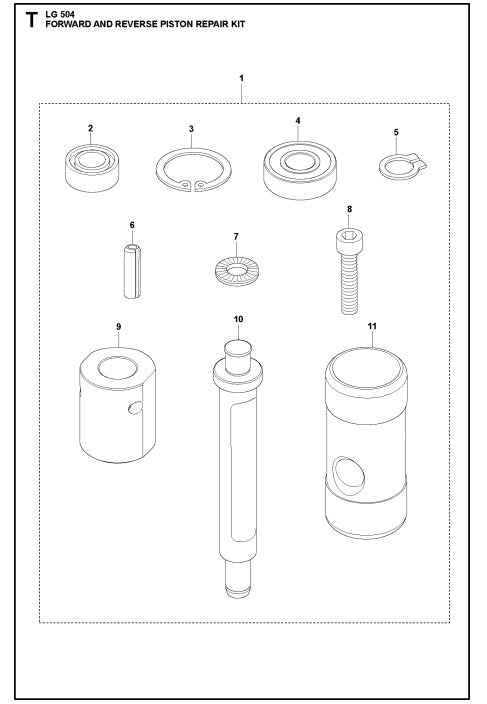 T LG 504
FORWARD AND REVERSE PISTON REPAIR KIT

1
2
3
4
5
6
7
8
9
10
11