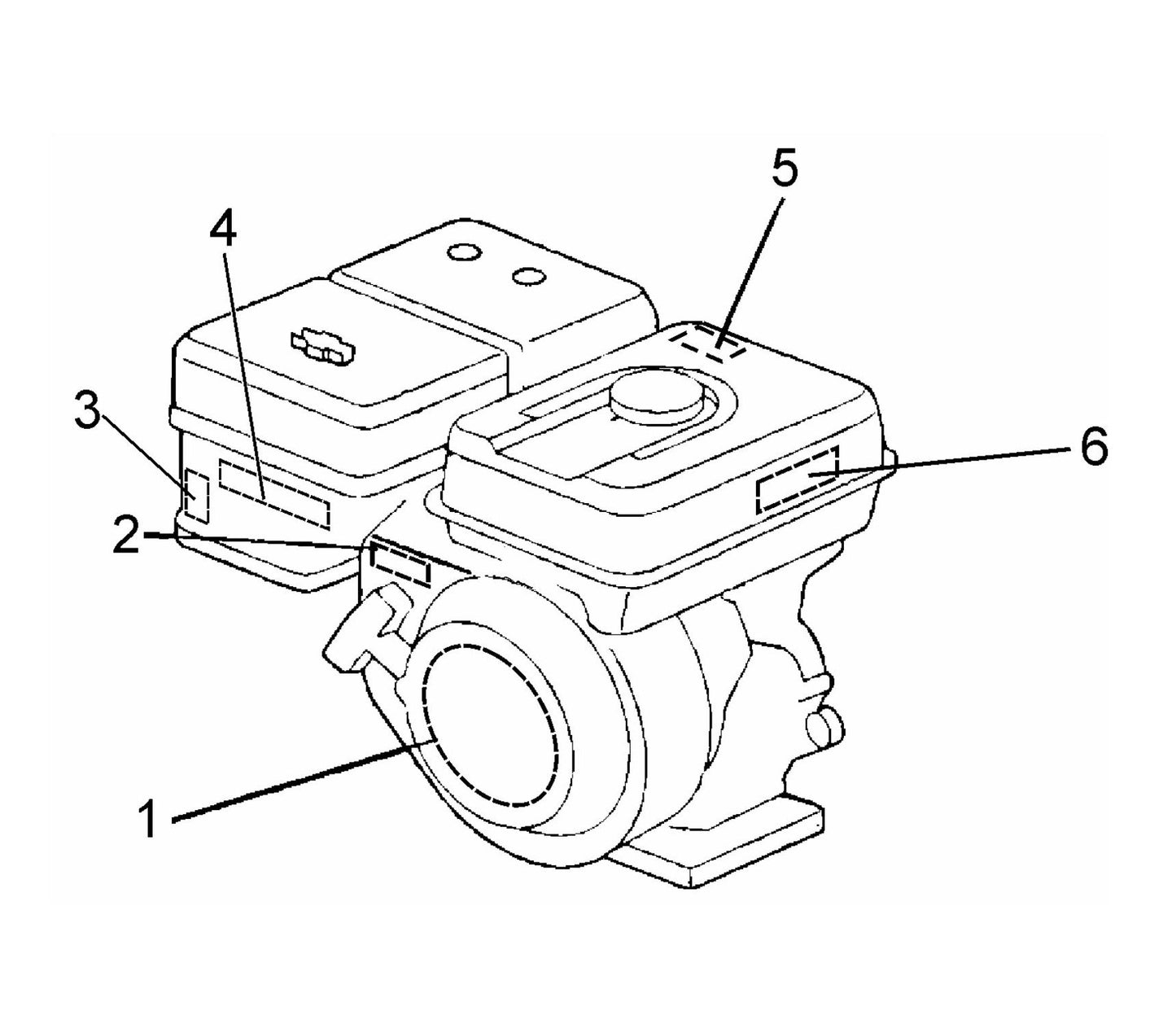 5
4
3
6
2
1