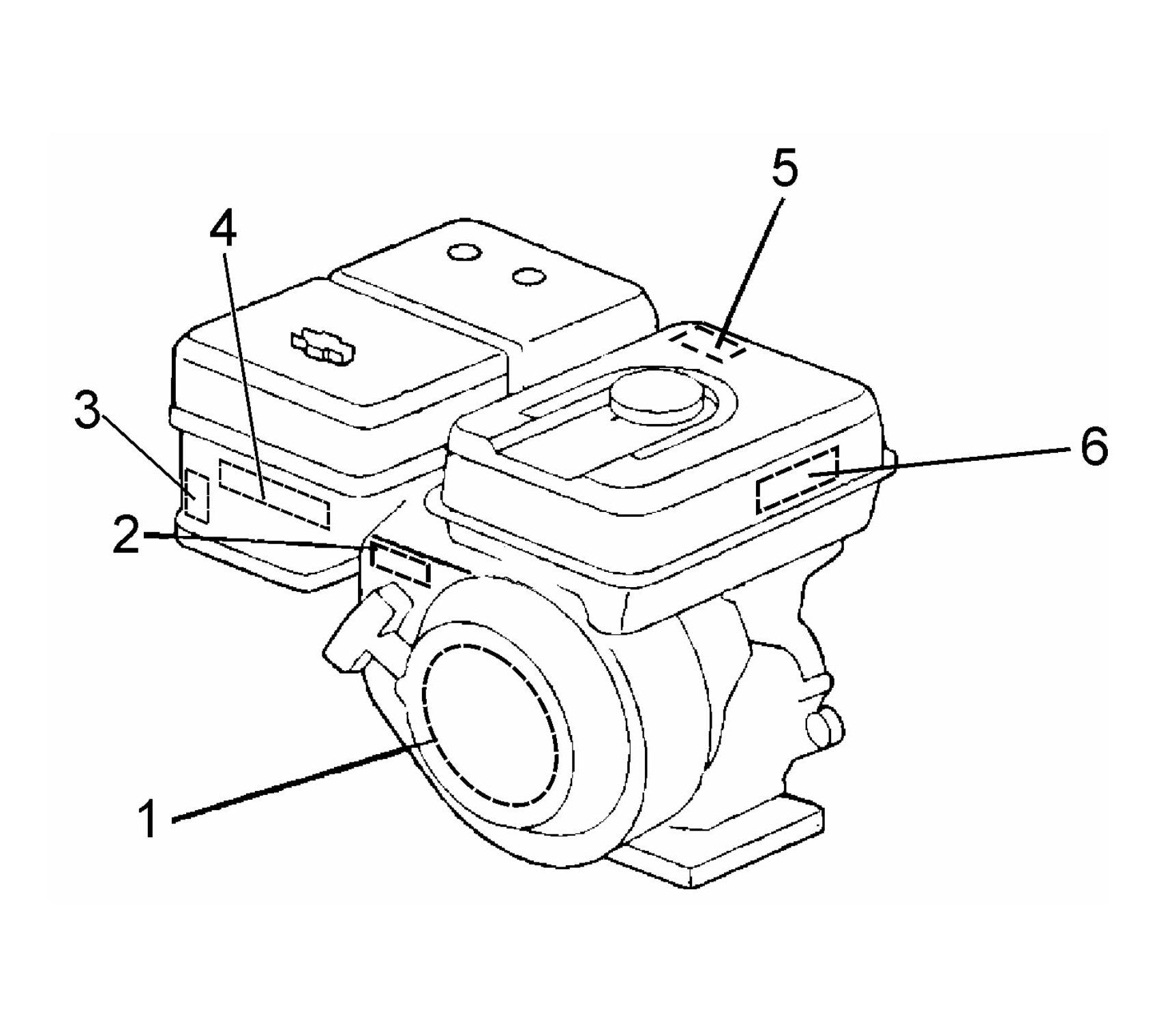 5
4
3
6
2
1