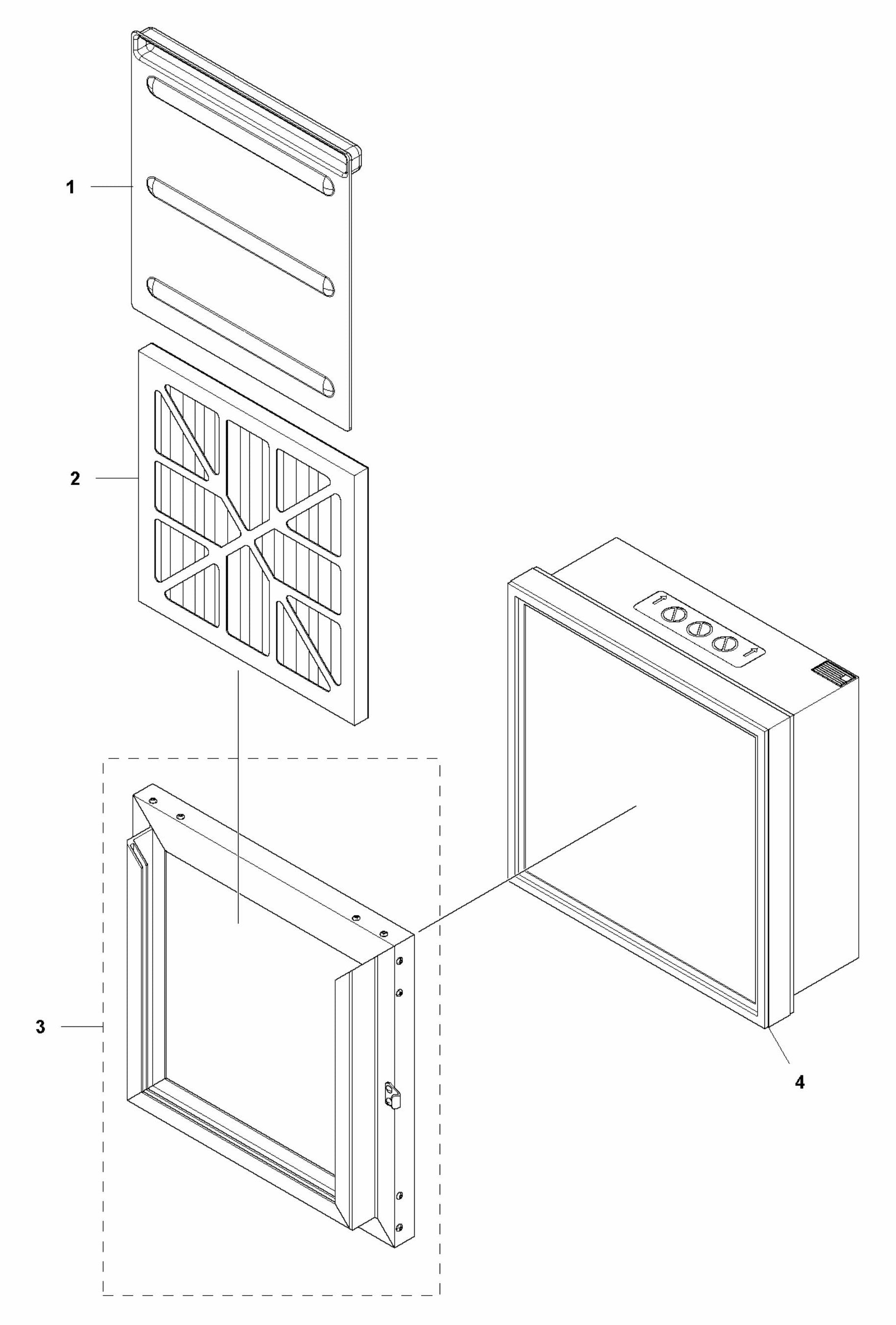 1
2
3
4