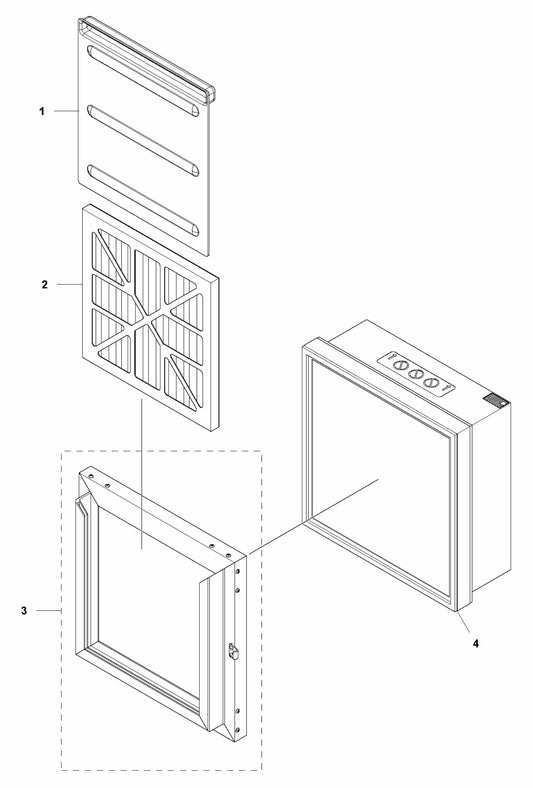 1

2

3

4