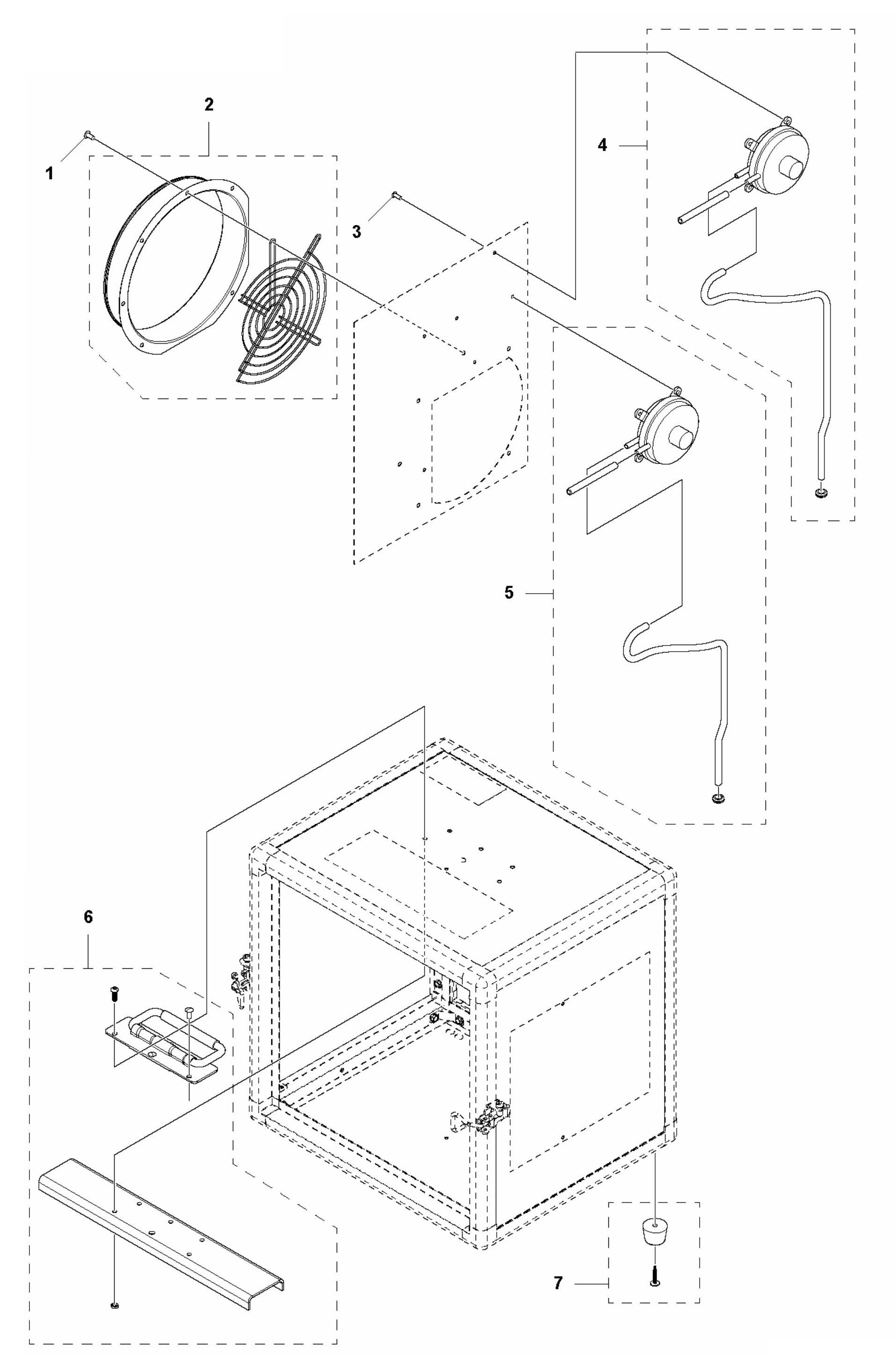 2
1
3
4
5
6
7