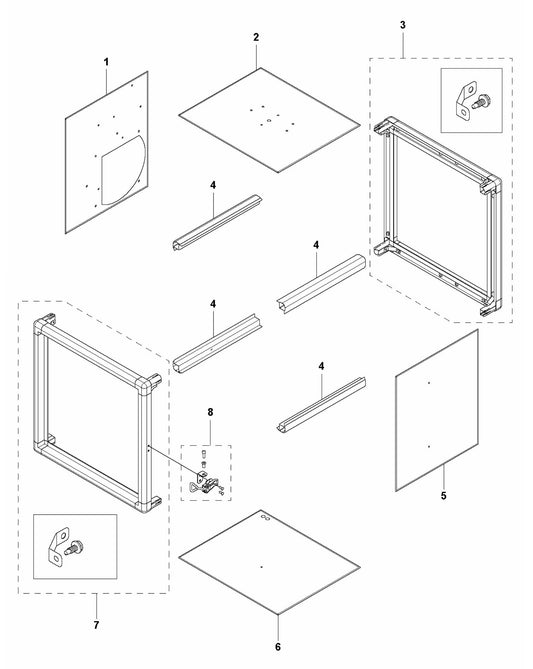 1
2
3
4
4
4
4
8
5
7
6