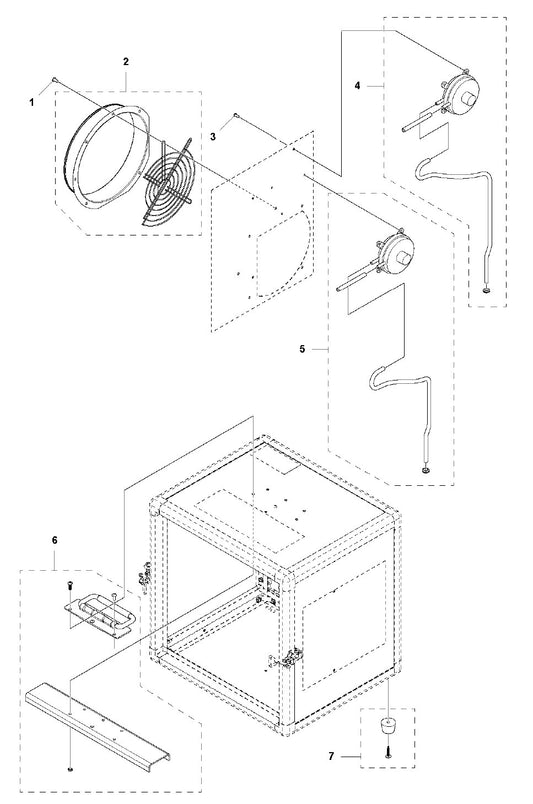 2
1
3
4
5
6
7