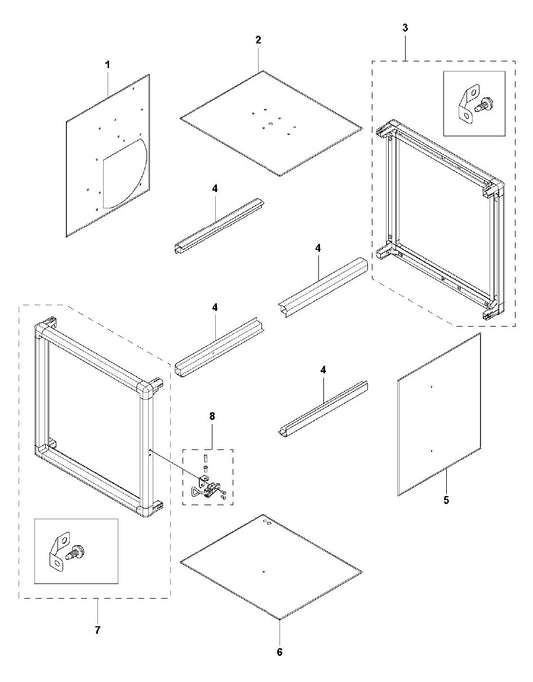 1
2
3
4
4
4
4
8
5
7
6